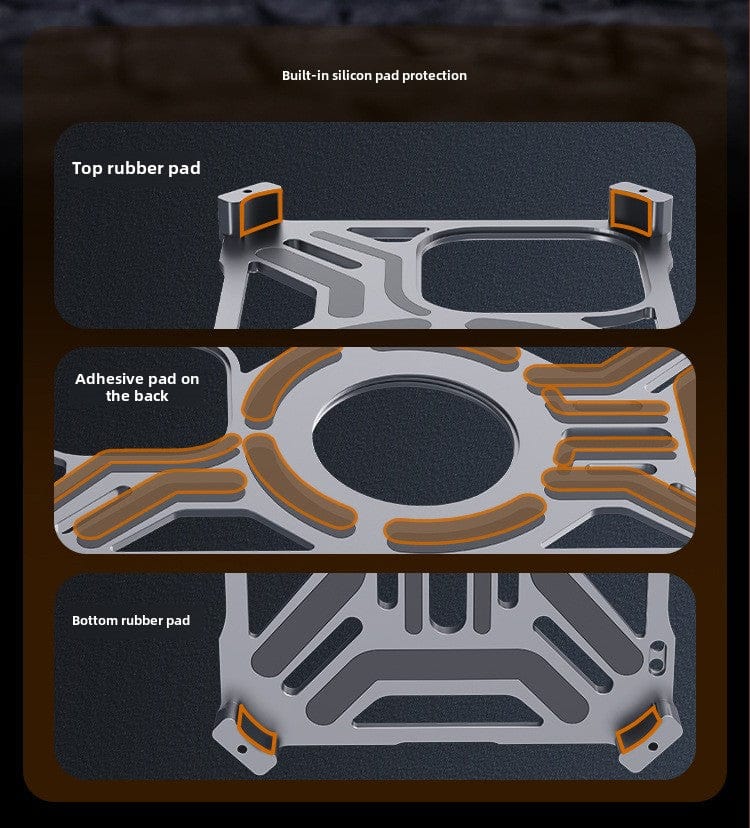 Built-in silicon pad protection

Top rubber pad

Adhesive pad on the back

Bottom rubber pad